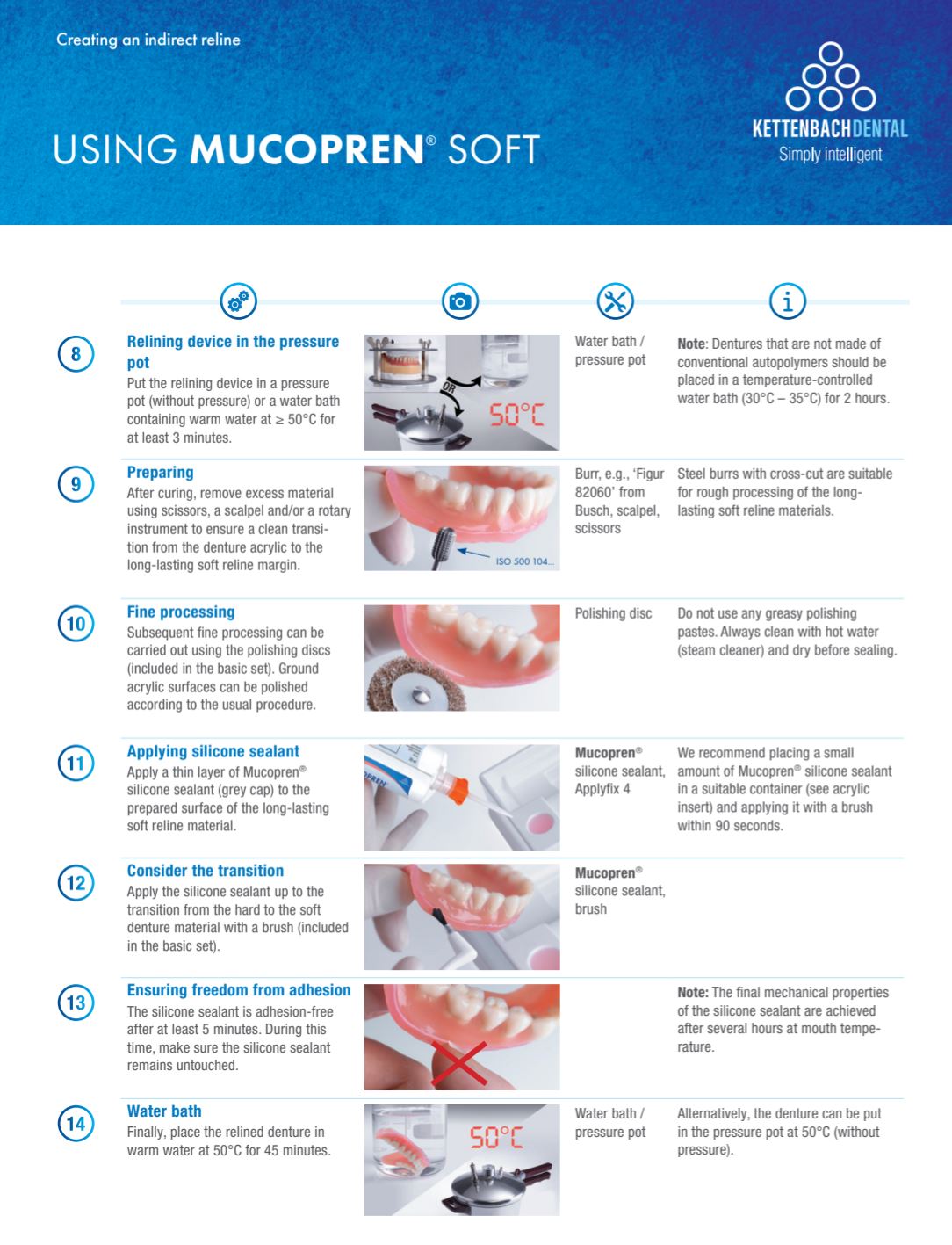 Creating an indirect reline

USING MUCOPREN® SOFT

KETTENBACHDENTAL
Simply intelligent

8

Relining device in the pressure pot
Put the relining device in a pressure pot (without pressure) or a water bath containing warm water at ≥ 50°C for at least 3 minutes.

OR

50°C

Water bath / pressure pot

Note: Dentures that are not made of conventional autopolymers should be placed in a temperature-controlled water bath (30°C – 35°C) for 2 hours.

9

Preparing
After curing, remove excess material using scissors, a scalpel and/or a rotary instrument to ensure a clean transition from the denture acrylic to the long-lasting soft reline margin.

ISO 500 104...

Burr, e.g., 'Figur 82060' from Busch, scalpel, scissors

Steel burrs with cross-cut are suitable for rough processing of the long-lasting soft reline materials.

10

Fine processing
Subsequent fine processing can be carried out using the polishing discs (included in the basic set). Ground acrylic surfaces can be polished according to the usual procedure.

Polishing disc

Do not use any greasy polishing pastes. Always clean with hot water (steam cleaner) and dry before sealing.

11

Applying silicone sealant
Apply a thin layer of Mucopren® silicone sealant (grey cap) to the prepared surface of the long-lasting soft reline material.

Mucopren® silicone sealant, Applyfix 4

We recommend placing a small amount of Mucopren® silicone sealant in a suitable container (see acrylic insert) and applying it with a brush within 90 seconds.

12

Consider the transition
Apply the silicone sealant up to the transition from the hard to the soft denture material with a brush (included in the basic set).

Mucopren® silicone sealant, brush

13

Ensuring freedom from adhesion
The silicone sealant is adhesion-free after at least 5 minutes. During this time, make sure the silicone sealant remains untouched.

Note: The final mechanical properties of the silicone sealant are achieved after several hours at mouth temperature.

14

Water bath
Finally, place the relined denture in warm water at 50°C for 45 minutes.

50°C

Water bath / pressure pot

Alternatively, the denture can be put in the pressure pot at 50°C (without pressure).