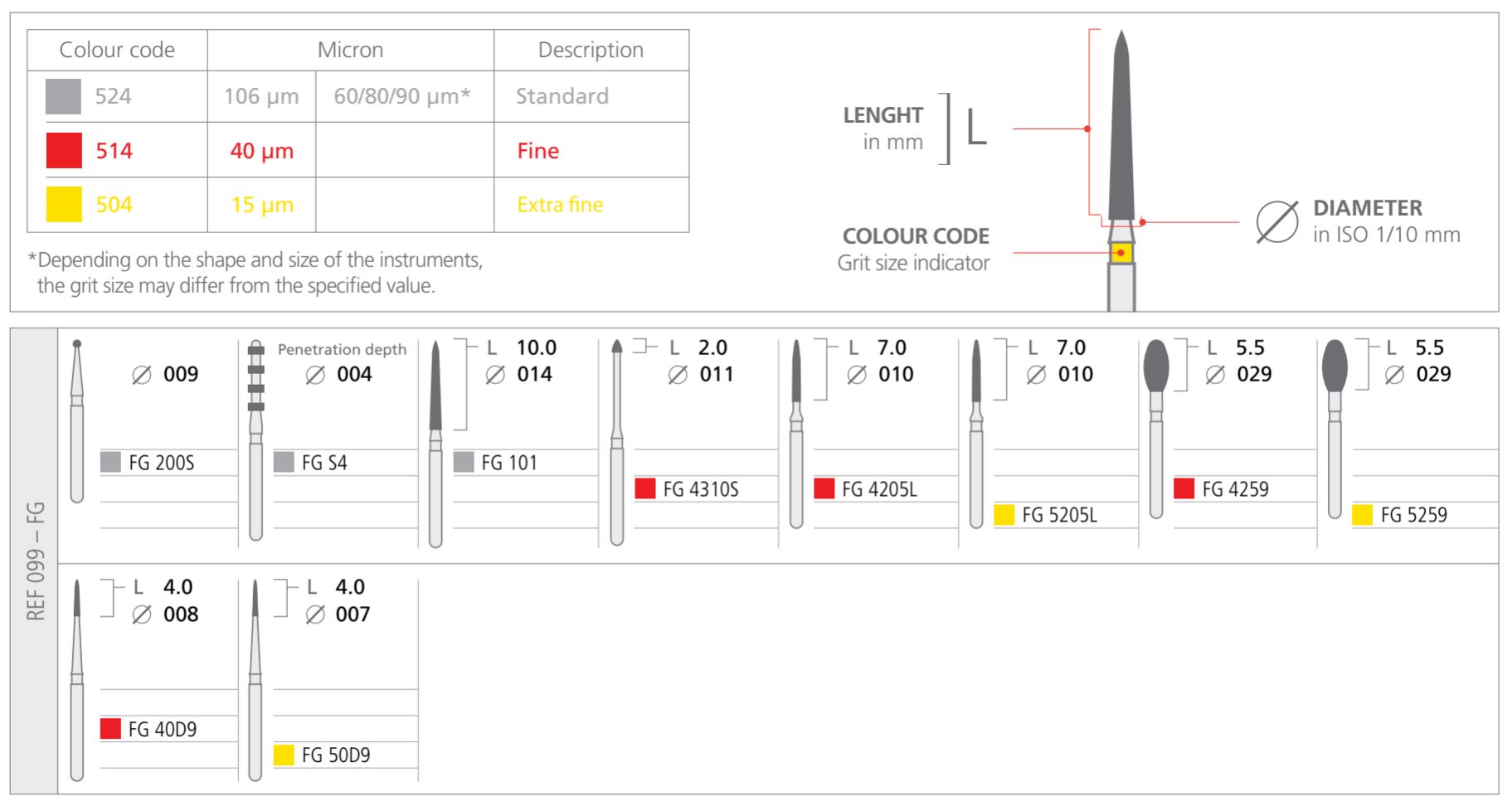 | Colour code | Micron | | Description |
|---|---|---|---|
| 524 | 106 µm | 60/80/90 µm* | Standard |
| 514 | 40 µm | | Fine |
| 504 | 15 µm | | Extra fine |

*Depending on the shape and size of the instruments, the grit size may differ from the specified value.

LENGHT in mm L

COLOUR CODE Grit size indicator

DIAMETER in ISO 1/10 mm

REF 099 – FG

∅ 009
FG 200S

Penetration depth ∅ 004
FG S4

L 10.0 ∅ 014
FG 101

L 2.0 ∅ 011
FG 4310S

L 7.0 ∅ 010
FG 4205L

L 7.0 ∅ 010
FG 5205L

L 5.5 ∅ 029
FG 4259

L 5.5 ∅ 029
FG 5259

L 4.0 ∅ 008
FG 40D9

L 4.0 ∅ 007
FG 50D9