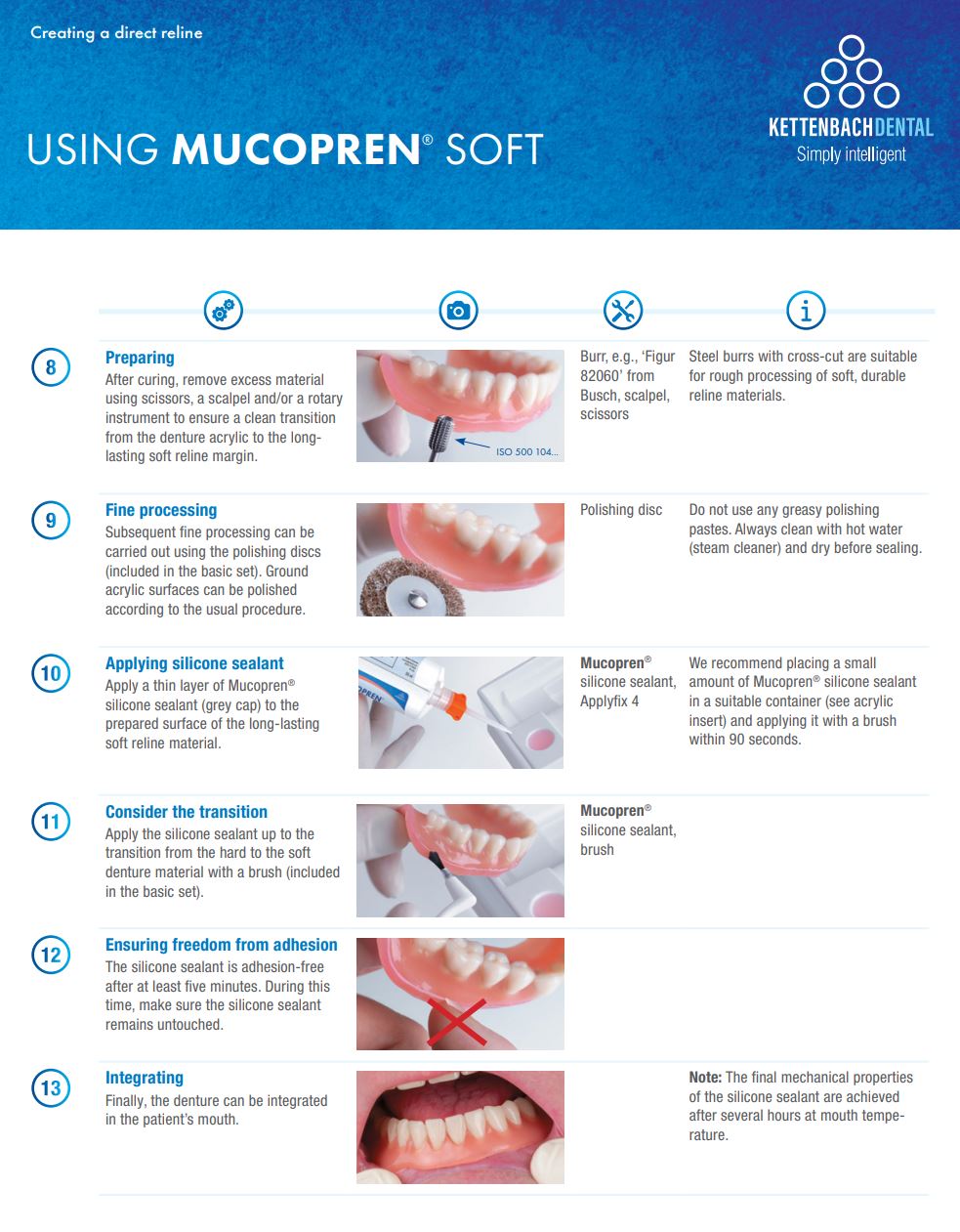 Creating a direct reline

USING MUCOPREN® SOFT

KETTENBACHDENTAL
Simply intelligent

8

Preparing
After curing, remove excess material using scissors, a scalpel and/or a rotary instrument to ensure a clean transition from the denture acrylic to the long-lasting soft reline margin.

ISO 500 104...

Burr, e.g., 'Figur 82060' from Busch, scalpel, scissors

Steel burrs with cross-cut are suitable for rough processing of soft, durable reline materials.

9

Fine processing
Subsequent fine processing can be carried out using the polishing discs (included in the basic set). Ground acrylic surfaces can be polished according to the usual procedure.

Polishing disc

Do not use any greasy polishing pastes. Always clean with hot water (steam cleaner) and dry before sealing.

10

Applying silicone sealant
Apply a thin layer of Mucopren® silicone sealant (grey cap) to the prepared surface of the long-lasting soft reline material.

Mucopren® silicone sealant, Applyfix 4

We recommend placing a small amount of Mucopren® silicone sealant in a suitable container (see acrylic insert) and applying it with a brush within 90 seconds.

11

Consider the transition
Apply the silicone sealant up to the transition from the hard to the soft denture material with a brush (included in the basic set).

Mucopren® silicone sealant, brush

12

Ensuring freedom from adhesion
The silicone sealant is adhesion-free after at least five minutes. During this time, make sure the silicone sealant remains untouched.

13

Integrating
Finally, the denture can be integrated in the patient's mouth.

Note: The final mechanical properties of the silicone sealant are achieved after several hours at mouth temperature.